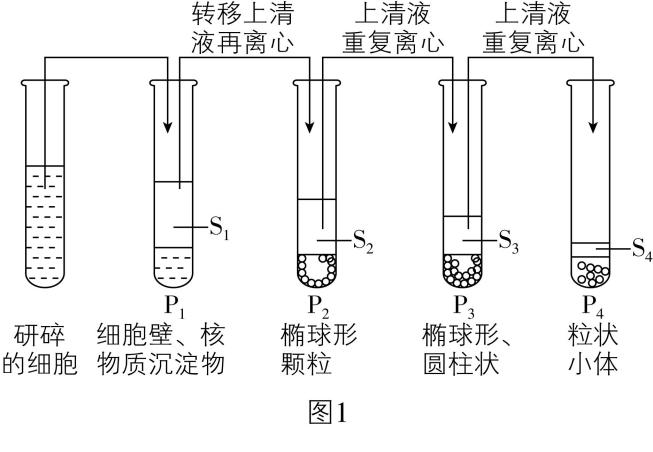 转移上清液再离心

上清液重复离心

上清液重复离心

$S_1$

$S_2$

$S_3$

$S_4$

研碎的细胞

$P_1$
细胞壁、核物质沉淀物

$P_2$
椭球形颗粒

$P_3$
椭球形、圆柱状

$P_4$
粒状小体

图1